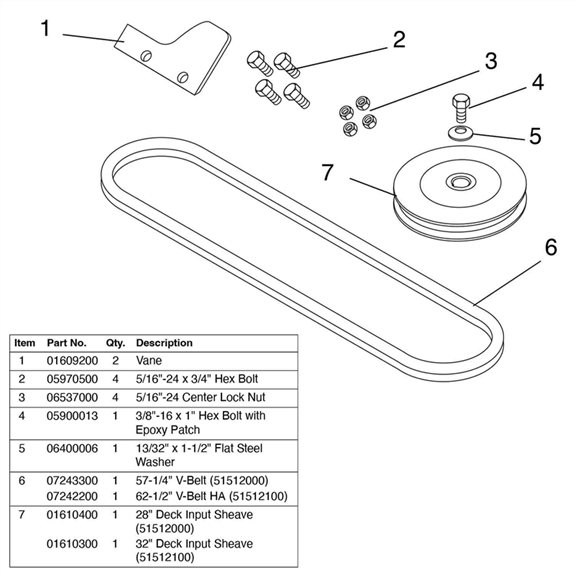 1
2
3
4
5
7
6

| Item | Part No. | Qty. | Description |
|---|---|---|---|
| 1 | 01609200 | 2 | Vane |
| 2 | 05970500 | 4 | 5/16"-24 x 3/4" Hex Bolt |
| 3 | 06537000 | 4 | 5/16"-24 Center Lock Nut |
| 4 | 05900013 | 1 | 3/8"-16 x 1" Hex Bolt with Epoxy Patch |
| 5 | 06400006 | 1 | 13/32" x 1-1/2" Flat Steel Washer |
| 6 | 07243300 | 1 | 57-1/4" V-Belt (51512000) |
| | 07242200 | 1 | 62-1/2" V-Belt HA (51512100) |
| 7 | 01610400 | 1 | 28" Deck Input Sheave (51512000) |
| | 01610300 | 1 | 32" Deck Input Sheave (51512100) |