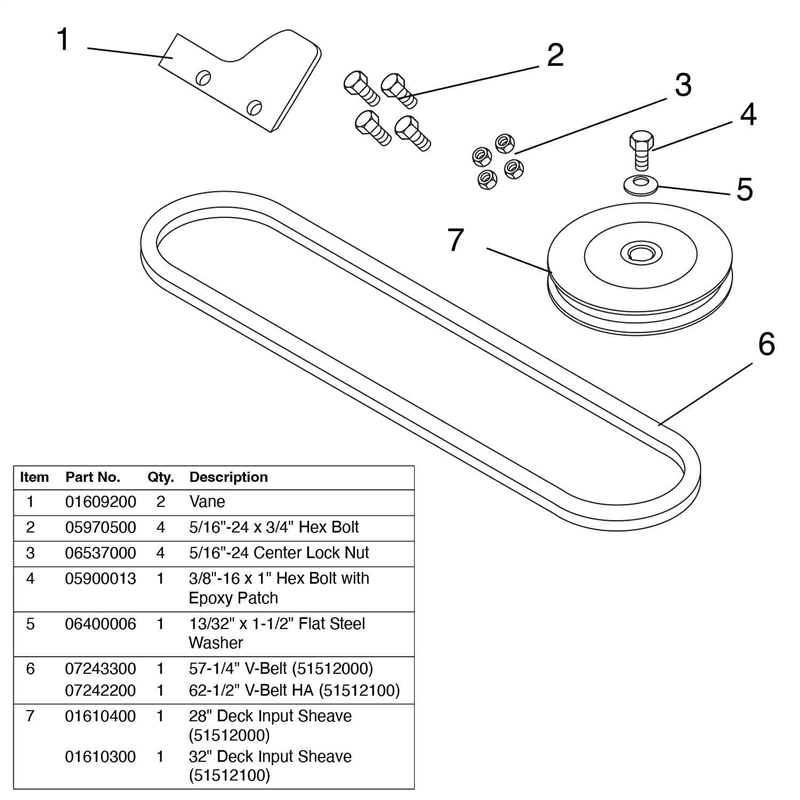 1
2
3
4
5
7
6

| Item | Part No. | Qty. | Description |
|---|---|---|---|
| 1 | 01609200 | 2 | Vane |
| 2 | 05970500 | 4 | 5/16"-24 x 3/4" Hex Bolt |
| 3 | 06537000 | 4 | 5/16"-24 Center Lock Nut |
| 4 | 05900013 | 1 | 3/8"-16 x 1" Hex Bolt with Epoxy Patch |
| 5 | 06400006 | 1 | 13/32" x 1-1/2" Flat Steel Washer |
| 6 | 07243300 | 1 | 57-1/4" V-Belt (51512000) |
| | 07242200 | 1 | 62-1/2" V-Belt HA (51512100) |
| 7 | 01610400 | 1 | 28" Deck Input Sheave (51512000) |
| | 01610300 | 1 | 32" Deck Input Sheave (51512100) |